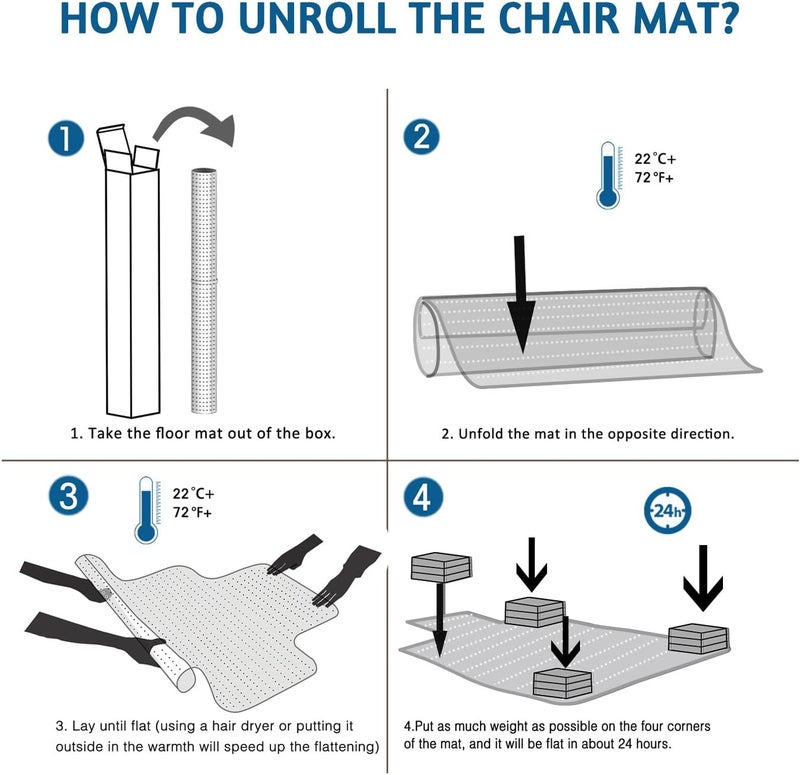 HOW TO UNROLL THE CHAIR MAT?

1

1. Take the floor mat out of the box.

2

22°C+
72°F+

2. Unfold the mat in the opposite direction.

3

22°C+
72°F+

3. Lay until flat (using a hair dryer or putting it outside in the warmth will speed up the flattening)

4

24h

4.Put as much weight as possible on the four corners of the mat, and it will be flat in about 24 hours.